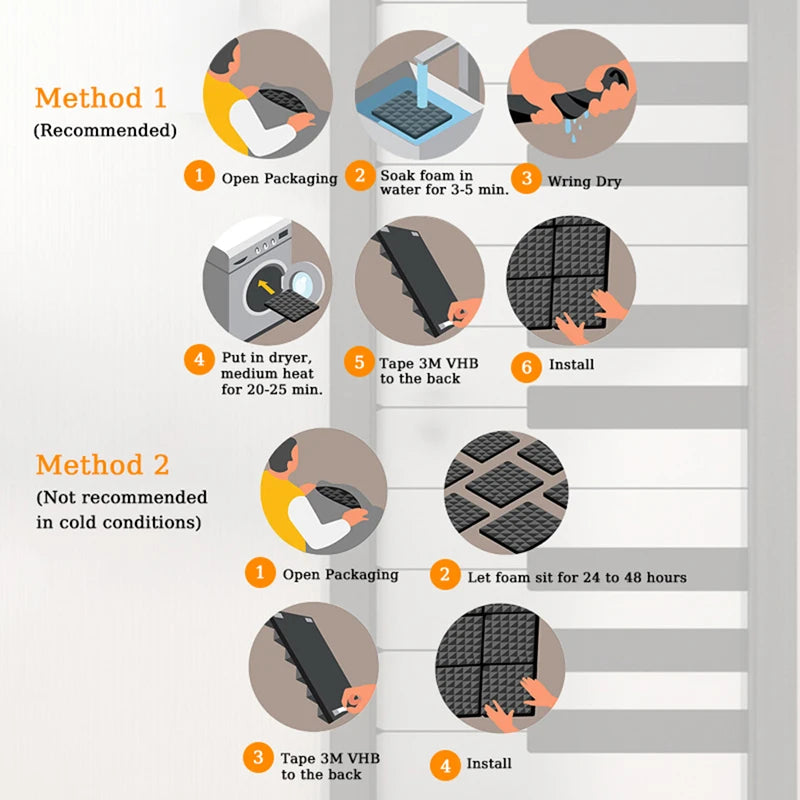 Method 1
(Recommended)

1 Open Packaging

2 Soak foam in water for 3-5 min.

3 Wring Dry

4 Put in dryer, medium heat for 20-25 min.

5 Tape 3M VHB to the back

6 Install

Method 2
(Not recommended in cold conditions)

1 Open Packaging

2 Let foam sit for 24 to 48 hours

3 Tape 3M VHB to the back

4 Install